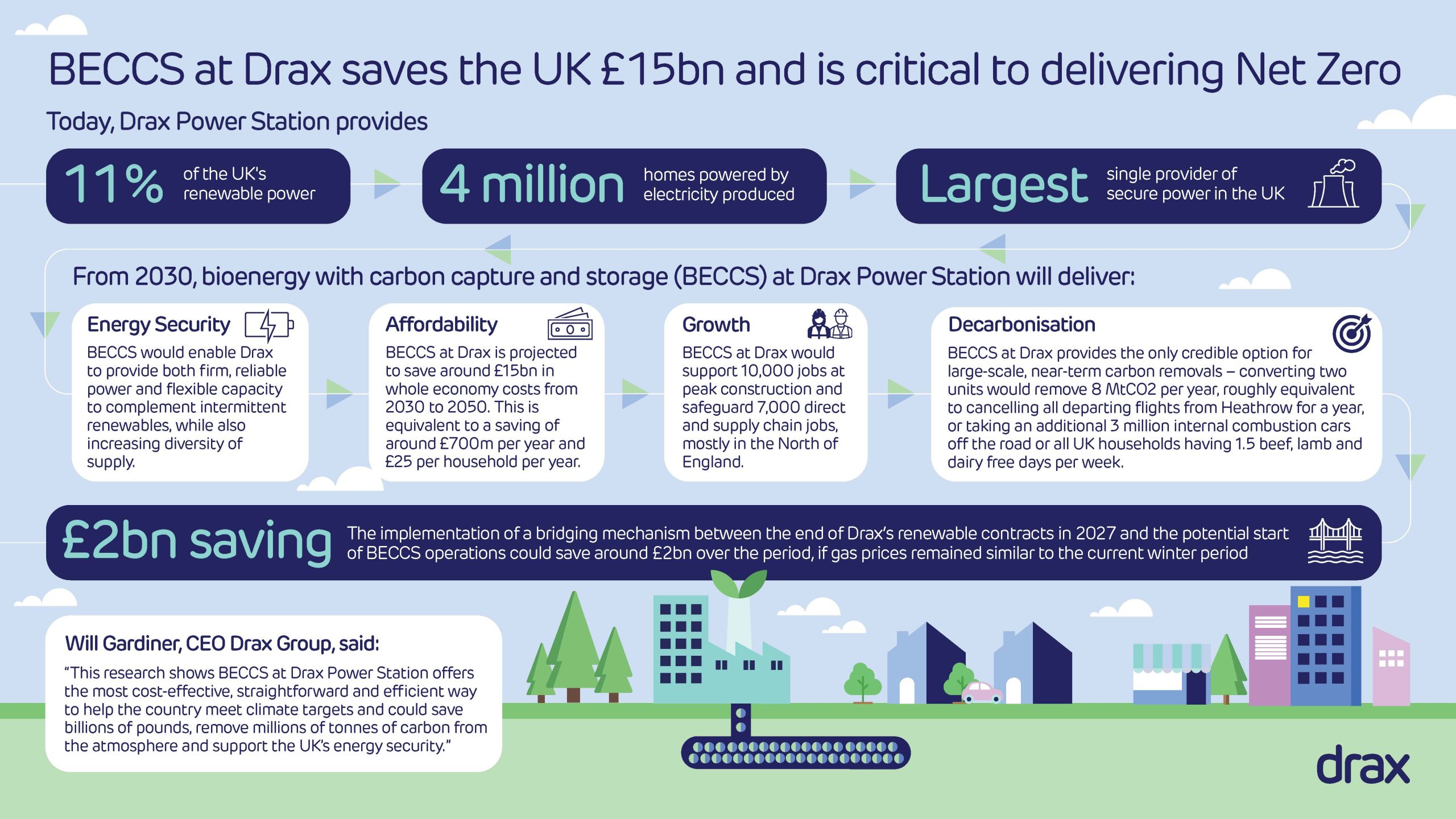 BECCS at Drax saves the UK £15bn and is critical to delivering Net Zero

Today, Drax Power Station provides

11% of the UK's renewable power

4 million homes powered by electricity produced

Largest single provider of secure power in the UK

From 2030, bioenergy with carbon capture and storage (BECCS) at Drax Power Station will deliver:

Energy Security
BECCS would enable Drax to provide both firm, reliable power and flexible capacity to complement intermittent renewables, while also increasing diversity of supply.

Affordability
BECCS at Drax is projected to save around £15bn in whole economy costs from 2030 to 2050. This is equivalent to a saving of around £700m per year and £25 per household per year.

Growth
BECCS at Drax would support 10,000 jobs at peak construction and safeguard 7,000 direct and supply chain jobs, mostly in the North of England.

Decarbonisation
BECCS at Drax provides the only credible option for large-scale, near-term carbon removals – converting two units would remove 8 MtCO2 per year, roughly equivalent to cancelling all departing flights from Heathrow for a year, or taking an additional 3 million internal combustion cars off the road or all UK households having 1.5 beef, lamb and dairy free days per week.

£2bn saving The implementation of a bridging mechanism between the end of Drax's renewable contracts in 2027 and the potential start of BECCS operations could save around £2bn over the period, if gas prices remained similar to the current winter period

Will Gardiner, CEO Drax Group, said:
"This research shows BECCS at Drax Power Station offers the most cost-effective, straightforward and efficient way to help the country meet climate targets and could save billions of pounds, remove millions of tonnes of carbon from the atmosphere and support the UK's energy security."

drax