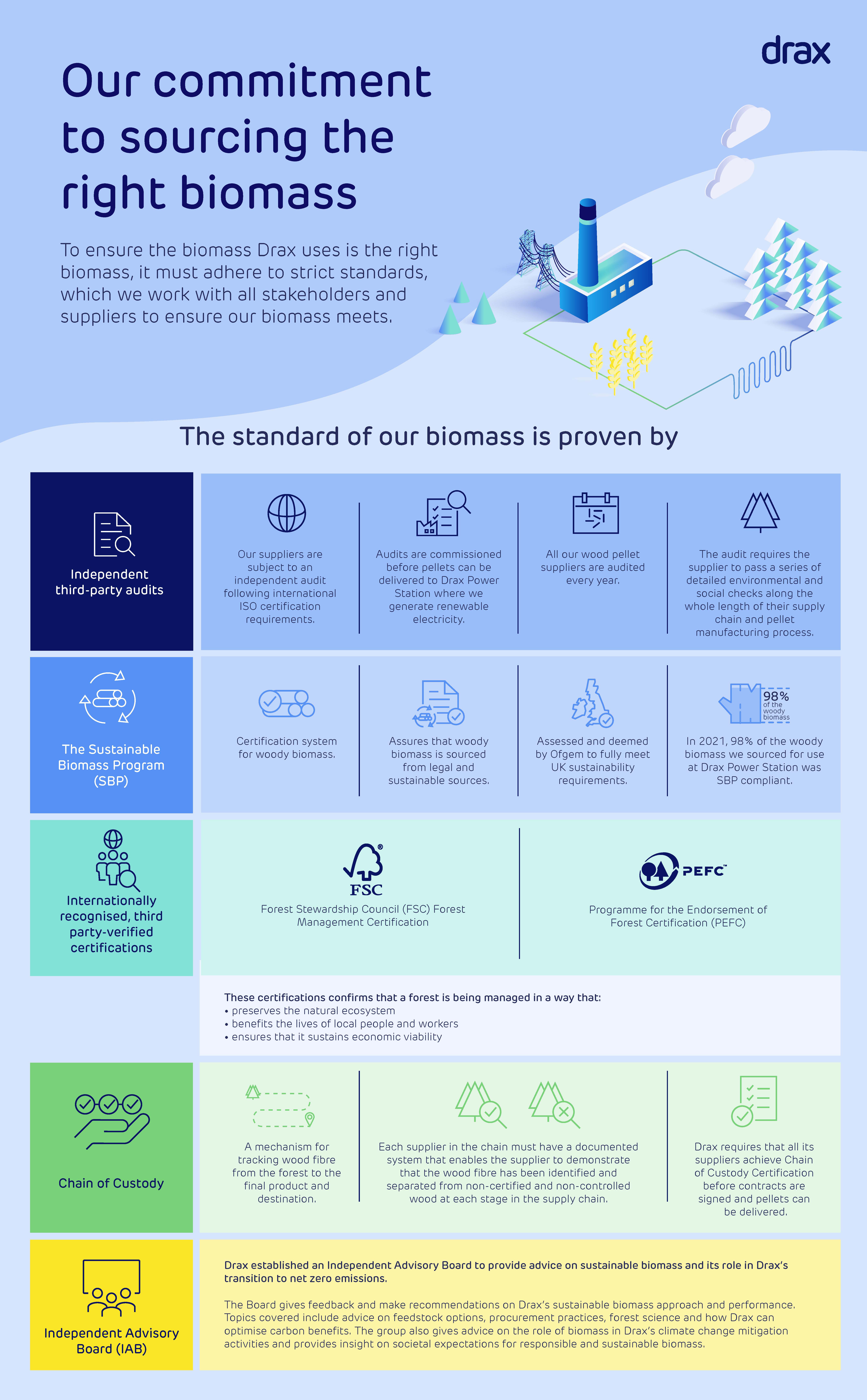 drax

Our commitment to sourcing the right biomass

To ensure the biomass Drax uses is the right biomass, it must adhere to strict standards, which we work with all stakeholders and suppliers to ensure our biomass meets.

The standard of our biomass is proven by

Independent third-party audits

Our suppliers are subject to an independent audit following international ISO certification requirements.

Audits are commissioned before pellets can be delivered to Drax Power Station where we generate renewable electricity.

All our wood pellet suppliers are audited every year.

The audit requires the supplier to pass a series of detailed environmental and social checks along the whole length of their supply chain and pellet manufacturing process.

The Sustainable Biomass Program (SBP)

Certification system for woody biomass.

Assures that woody biomass is sourced from legal and sustainable sources.

Assessed and deemed by Ofgem to fully meet UK sustainability requirements.

98% of the woody biomass

In 2021, 98% of the woody biomass we sourced for use at Drax Power Station was SBP compliant.

Internationally recognised, third party-verified certifications

FSC

Forest Stewardship Council (FSC) Forest Management Certification

PEFC

Programme for the Endorsement of Forest Certification (PEFC)

These certifications confirms that a forest is being managed in a way that:
• preserves the natural ecosystem
• benefits the lives of local people and workers
• ensures that it sustains economic viability

Chain of Custody

A mechanism for tracking wood fibre from the forest to the final product and destination.

Each supplier in the chain must have a documented system that enables the supplier to demonstrate that the wood fibre has been identified and separated from non-certified and non-controlled wood at each stage in the supply chain.

Drax requires that all its suppliers achieve Chain of Custody Certification before contracts are signed and pellets can be delivered.

Independent Advisory Board (IAB)

Drax established an Independent Advisory Board to provide advice on sustainable biomass and its role in Drax's transition to net zero emissions.

The Board gives feedback and make recommendations on Drax's sustainable biomass approach and performance. Topics covered include advice on feedstock options, procurement practices, forest science and how Drax can optimise carbon benefits. The group also gives advice on the role of biomass in Drax's climate change mitigation activities and provides insight on societal expectations for responsible and sustainable biomass.