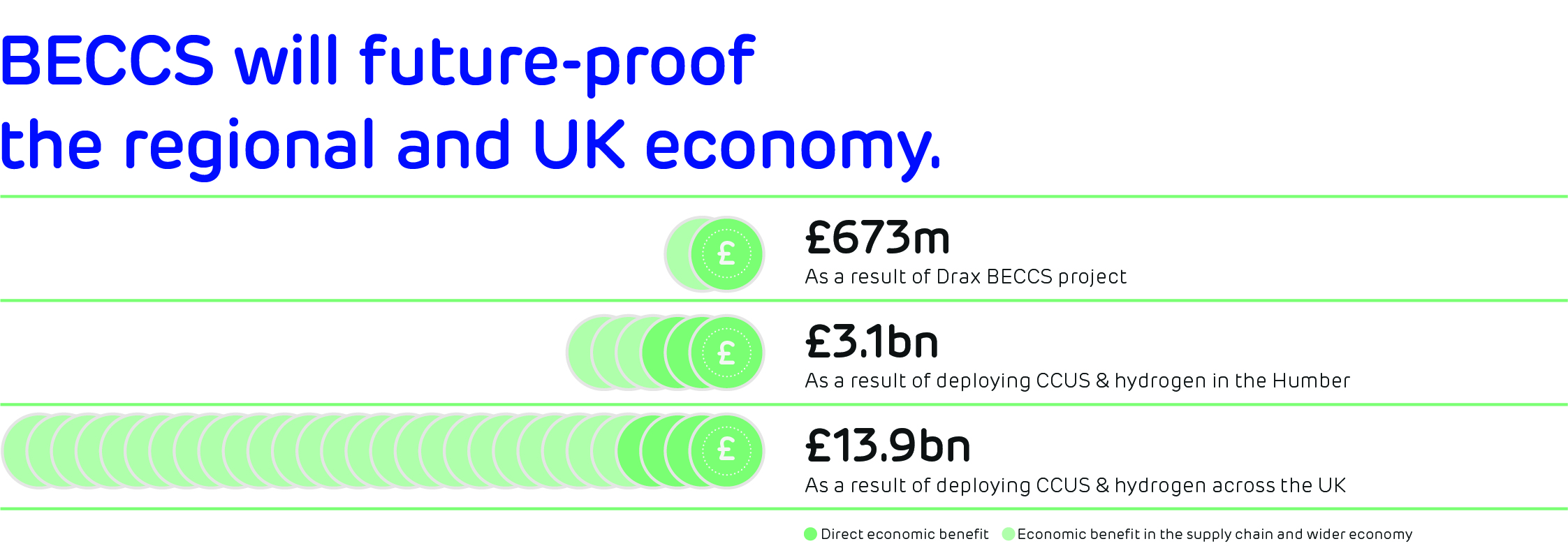 BECCS will future-proof the regional and UK economy.

£

£673m
As a result of Drax BECCS project

£

£3.1bn
As a result of deploying CCUS & hydrogen in the Humber

£

£13.9bn
As a result of deploying CCUS & hydrogen across the UK

Direct economic benefit Economic benefit in the supply chain and wider economy