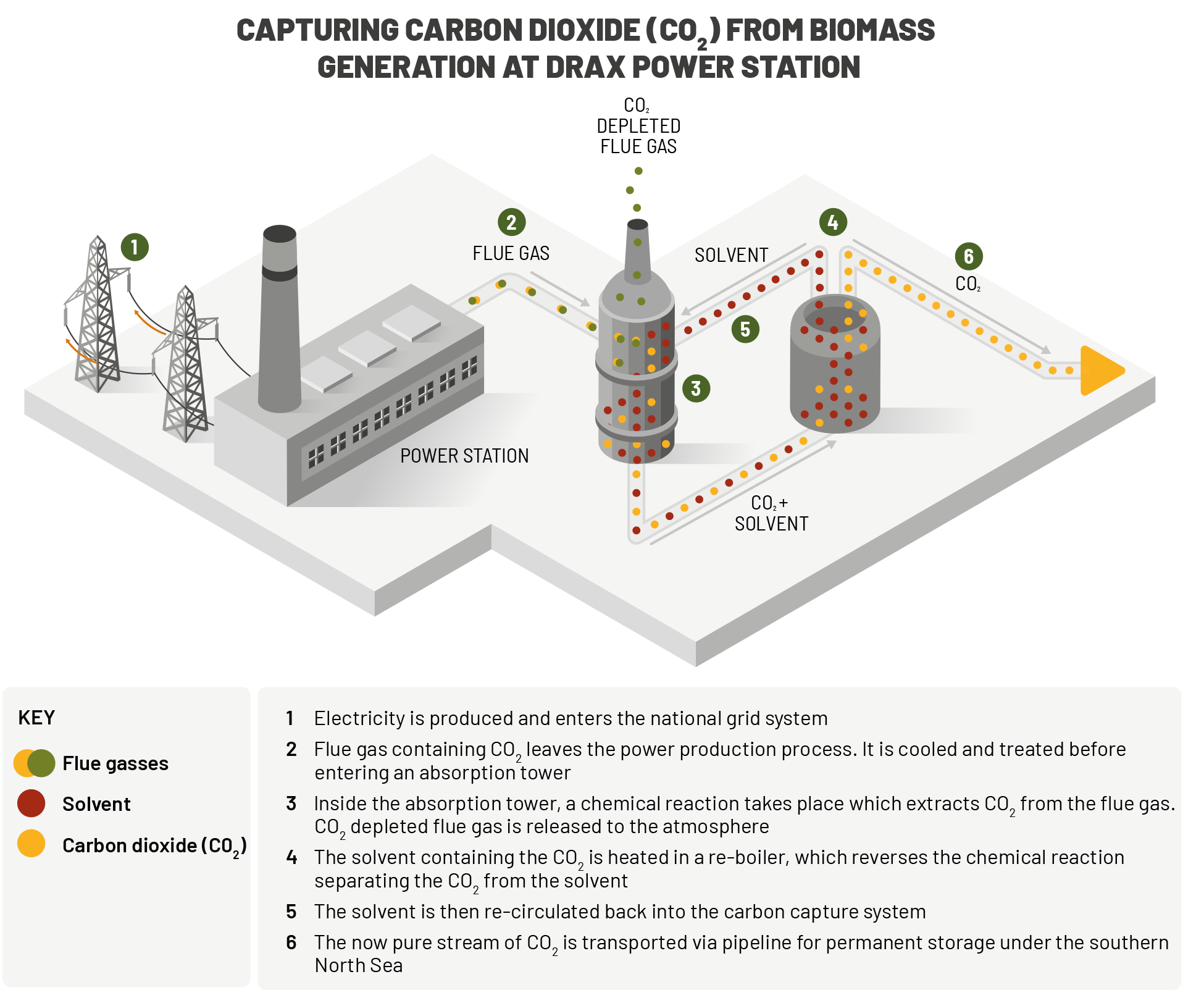 CAPTURING CARBON DIOXIDE ($CO_2$) FROM BIOMASS GENERATION AT DRAX POWER STATION

$CO_2$ DEPLETED FLUE GAS

1

2

FLUE GAS

SOLVENT

4

6

$CO_2$

5

3

POWER STATION

$CO_2$ + SOLVENT

KEY

Flue gasses

Solvent

Carbon dioxide ($CO_2$)

1 Electricity is produced and enters the national grid system

2 Flue gas containing $CO_2$ leaves the power production process. It is cooled and treated before entering an absorption tower

3 Inside the absorption tower, a chemical reaction takes place which extracts $CO_2$ from the flue gas. $CO_2$ depleted flue gas is released to the atmosphere

4 The solvent containing the $CO_2$ is heated in a re-boiler, which reverses the chemical reaction separating the $CO_2$ from the solvent

5 The solvent is then re-circulated back into the carbon capture system

6 The now pure stream of $CO_2$ is transported via pipeline for permanent storage under the southern North Sea